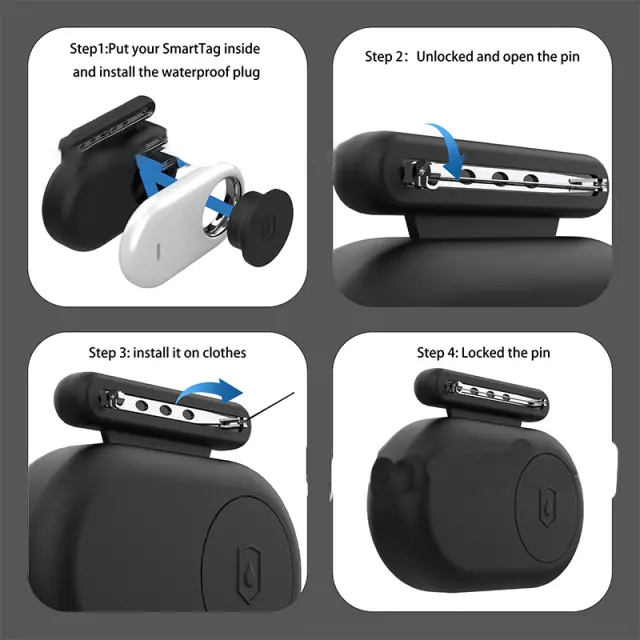 Step1:Put your SmartTag inside and install the waterproof plug

Step 2: Unlocked and open the pin

Step 3: install it on clothes

Step 4: Locked the pin