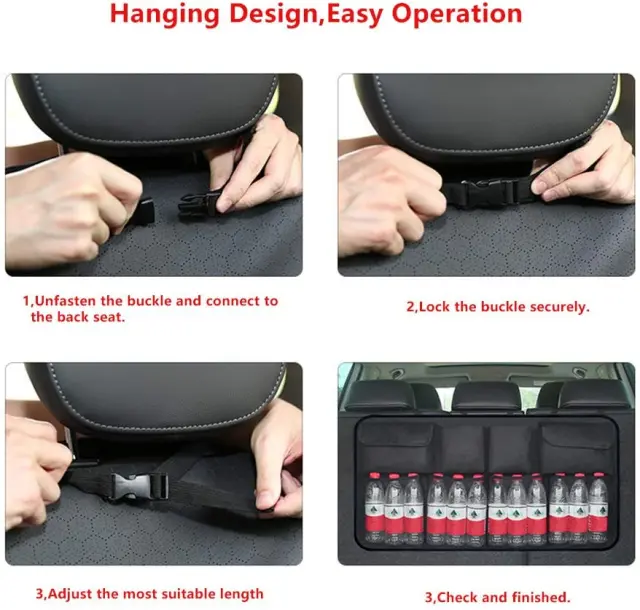 Hanging Design,Easy Operation

1,Unfasten the buckle and connect to the back seat.

2,Lock the buckle securely.

3,Adjust the most suitable length

3,Check and finished.