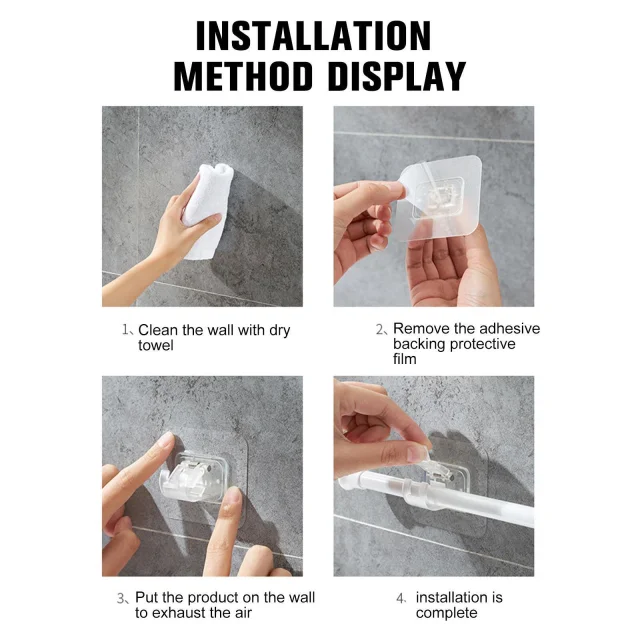 INSTALLATION METHOD DISPLAY

1、Clean the wall with dry towel

2、Remove the adhesive backing protective film

3、Put the product on the wall to exhaust the air

4、installation is complete