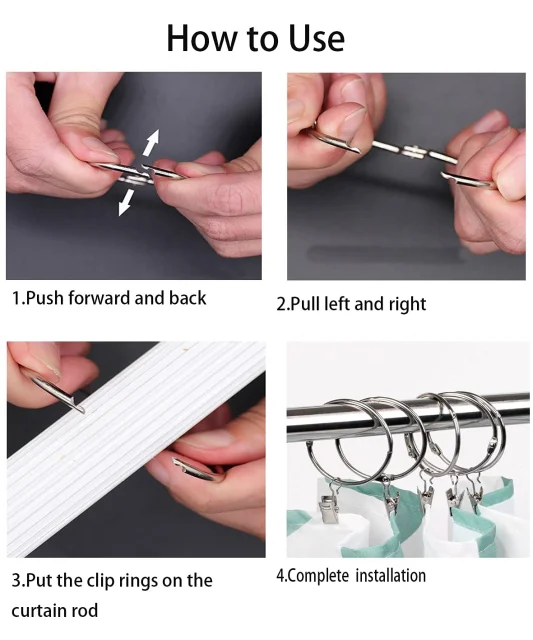 How to Use

1.Push forward and back

2.Pull left and right

3.Put the clip rings on the curtain rod

4.Complete installation