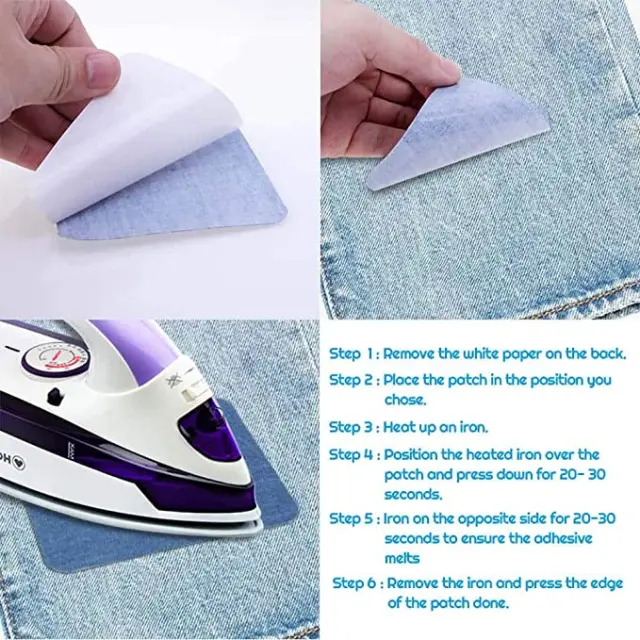 Step 1 : Remove the white paper on the back.

Step 2 : Place the patch in the position you chose.

Step 3 : Heat up an iron.

Step 4 : Position the heated iron over the patch and press down for 20- 30 seconds.

Step 5 : Iron on the opposite side for 20-30 seconds to ensure the adhesive melts

Step 6 : Remove the iron and press the edge of the patch done.