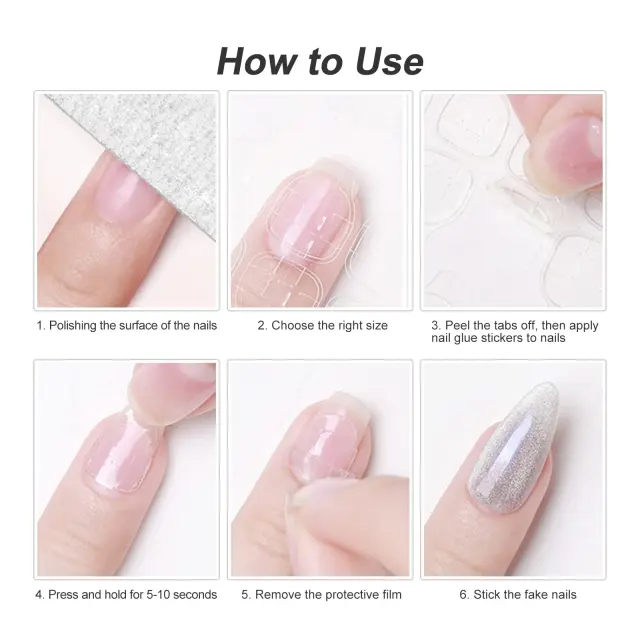 How to Use

1. Polishing the surface of the nails

2. Choose the right size

3. Peel the tabs off, then apply nail glue stickers to nails

4. Press and hold for 5-10 seconds

5. Remove the protective film

6. Stick the fake nails