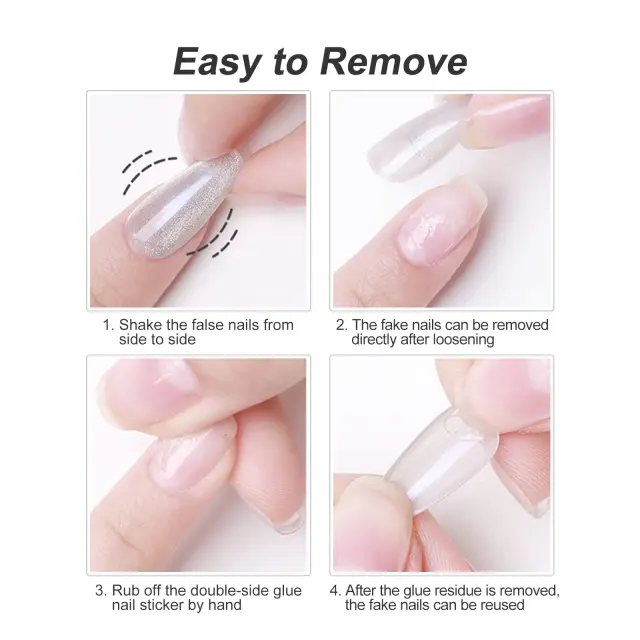 Easy to Remove

1. Shake the false nails from side to side

2. The fake nails can be removed directly after loosening

3. Rub off the double-side glue nail sticker by hand

4. After the glue residue is removed, the fake nails can be reused