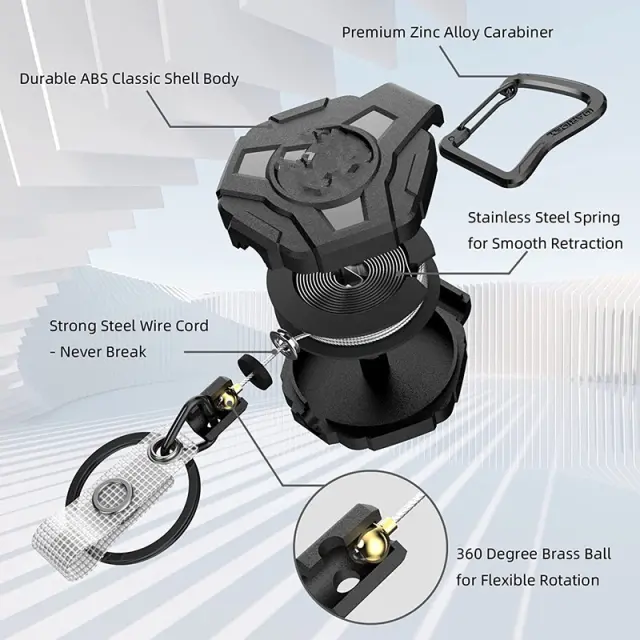 Premium Zinc Alloy Carabiner

Durable ABS Classic Shell Body

Stainless Steel Spring for Smooth Retraction

Strong Steel Wire Cord - Never Break

360 Degree Brass Ball for Flexible Rotation