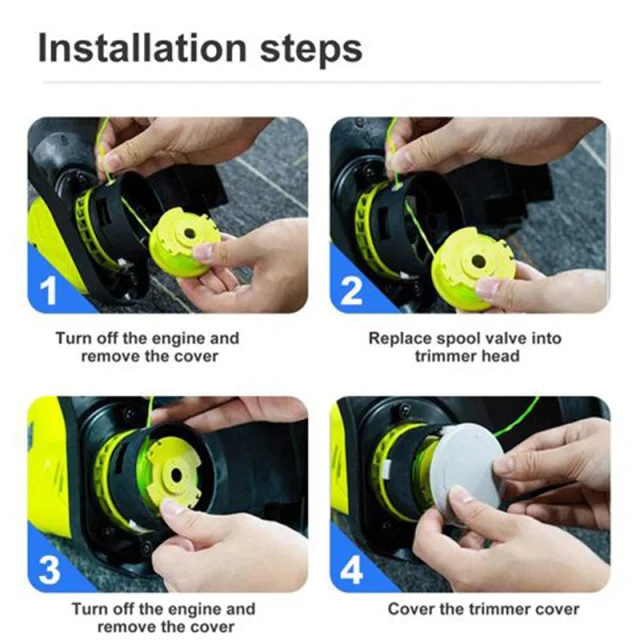 Installation steps

1

Turn off the engine and remove the cover

2

Replace spool valve into trimmer head

3

Turn off the engine and remove the cover

4

Cover the trimmer cover