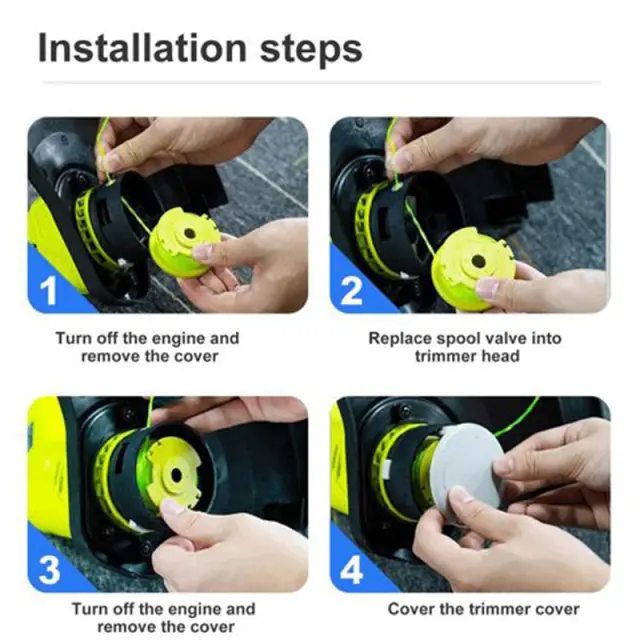 Installation steps

1

Turn off the engine and remove the cover

2

Replace spool valve into trimmer head

3

Turn off the engine and remove the cover

4

Cover the trimmer cover