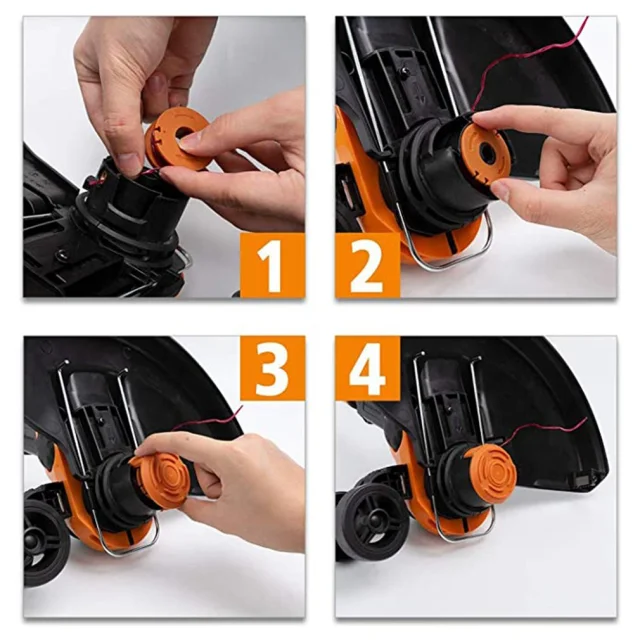 1
2
3
4