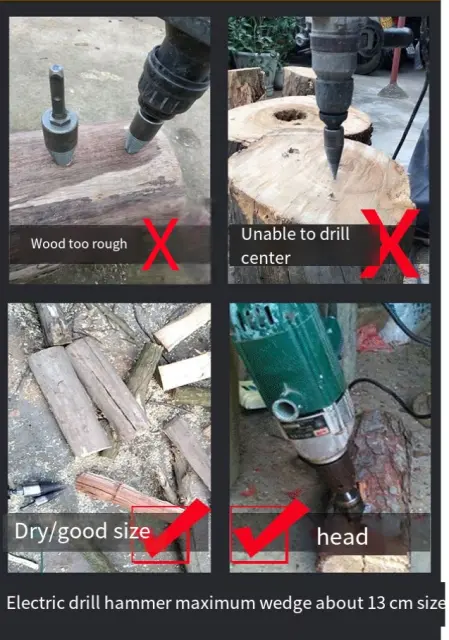 Wood too rough

Unable to drill center

Dry/good size

head

Electric drill hammer maximum wedge about 13 cm size