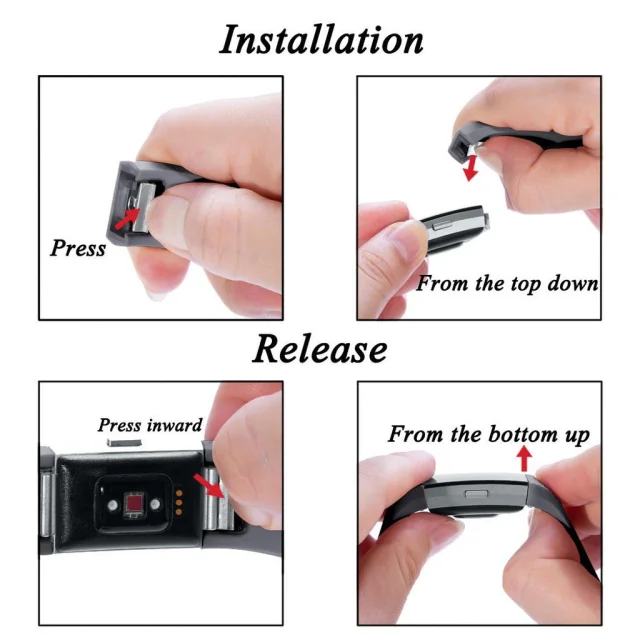 Installation

Press

From the top down

Release

Press inward

From the bottom up