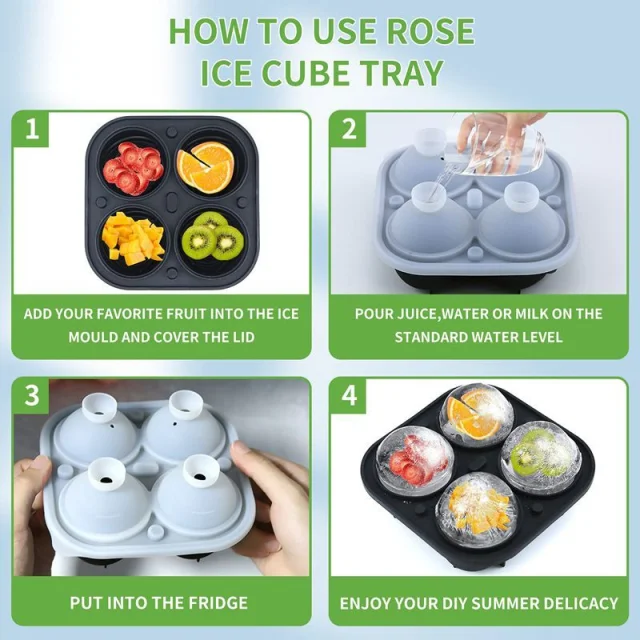 HOW TO USE ROSE ICE CUBE TRAY

1

ADD YOUR FAVORITE FRUIT INTO THE ICE MOULD AND COVER THE LID

2

POUR JUICE,WATER OR MILK ON THE STANDARD WATER LEVEL

3

PUT INTO THE FRIDGE

4

ENJOY YOUR DIY SUMMER DELICACY