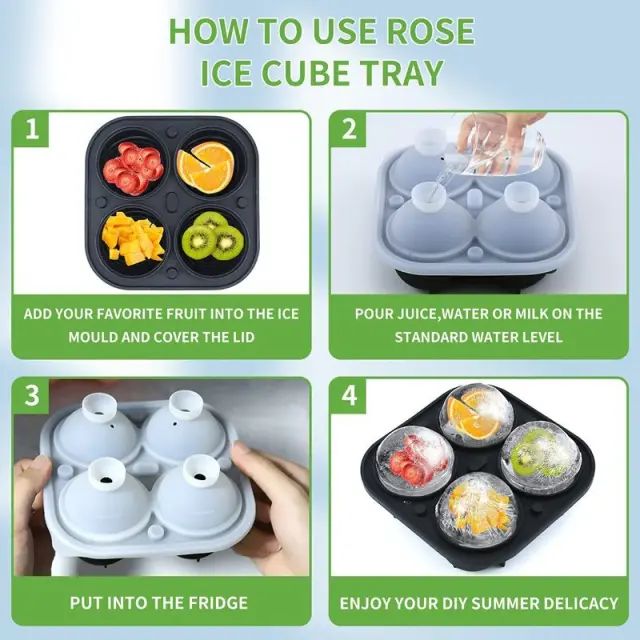 HOW TO USE ROSE ICE CUBE TRAY

1

ADD YOUR FAVORITE FRUIT INTO THE ICE MOULD AND COVER THE LID

2

POUR JUICE,WATER OR MILK ON THE STANDARD WATER LEVEL

3

PUT INTO THE FRIDGE

4

ENJOY YOUR DIY SUMMER DELICACY