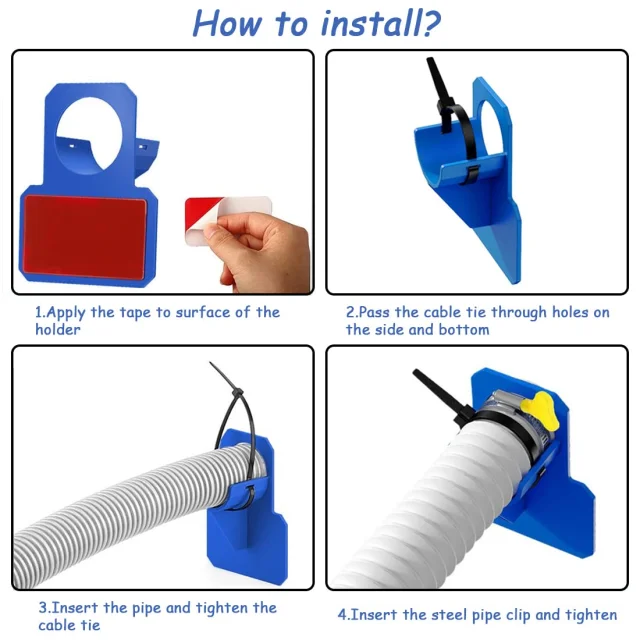 How to install?

1.Apply the tape to surface of the holder

2.Pass the cable tie through holes on the side and bottom

3.Insert the pipe and tighten the cable tie

4.Insert the steel pipe clip and tighten