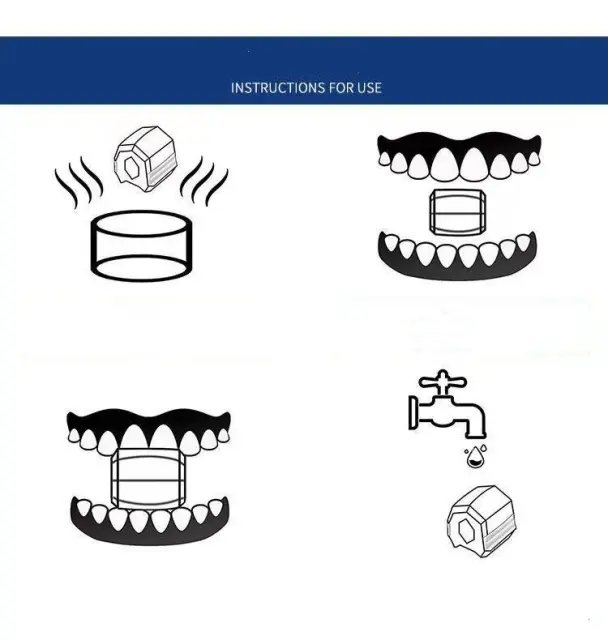 INSTRUCTIONS FOR USE