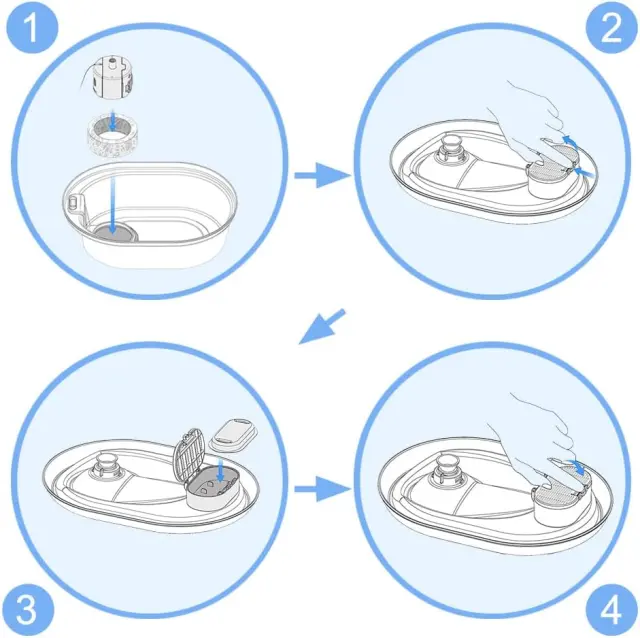 1

2

3

4