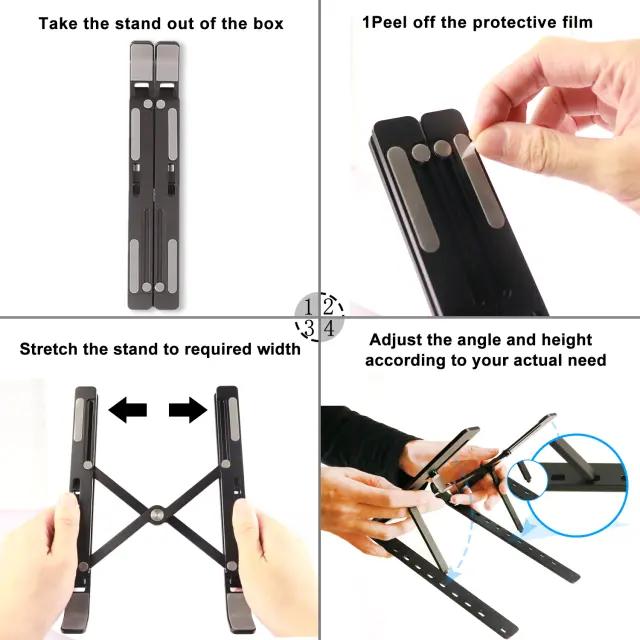 Take the stand out of the box

1Peel off the protective film

1 2
3 4

Stretch the stand to required width

Adjust the angle and height according to your actual need