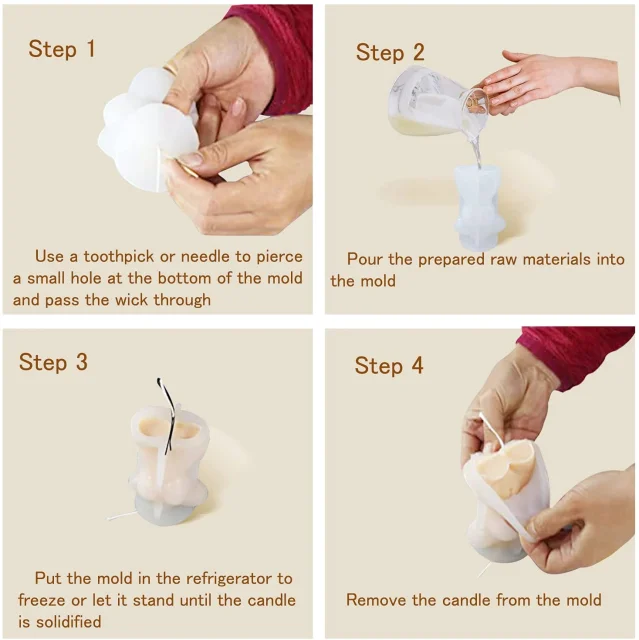 Step 1

Use a toothpick or needle to pierce a small hole at the bottom of the mold and pass the wick through

Step 2

Pour the prepared raw materials into the mold

Step 3

Put the mold in the refrigerator to freeze or let it stand until the candle is solidified

Step 4

Remove the candle from the mold