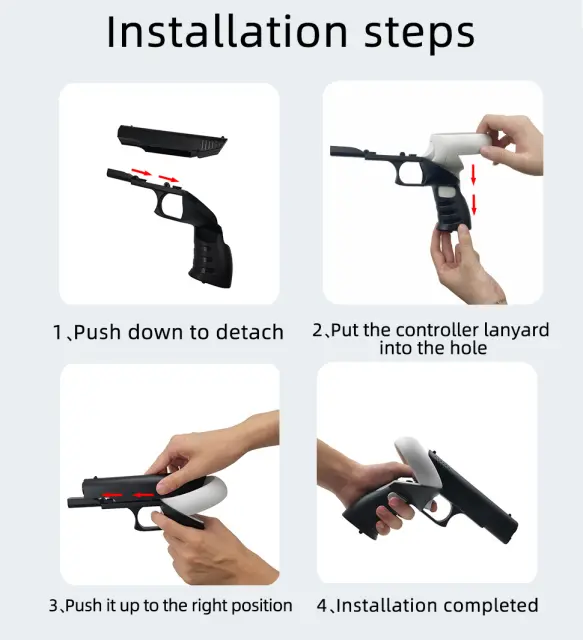 Installation steps

1、Push down to detach

2、Put the controller lanyard into the hole

3、Push it up to the right position

4、Installation completed