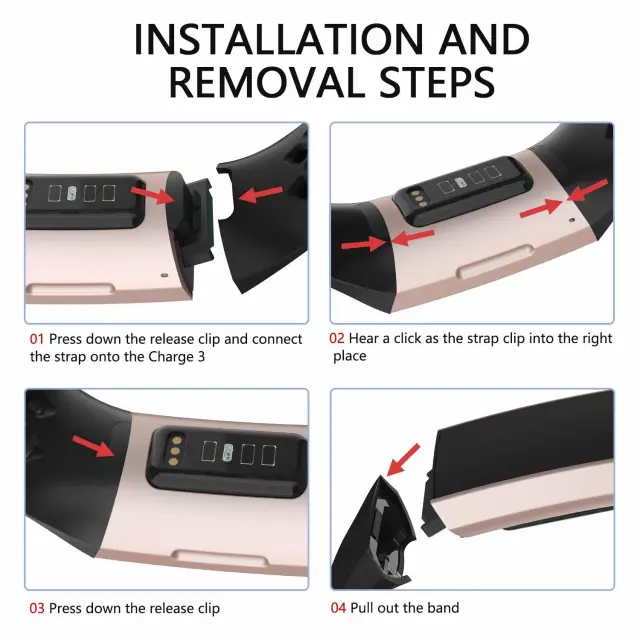 INSTALLATION AND REMOVAL STEPS

01 Press down the release clip and connect the strap onto the Charge 3

02 Hear a click as the strap clip into the right place

03 Press down the release clip

04 Pull out the band