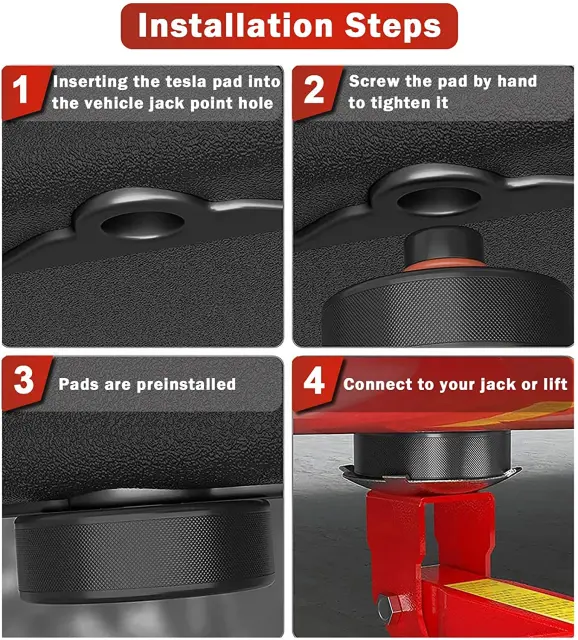 Installation Steps

1 Inserting the tesla pad into the vehicle jack point hole

2 Screw the pad by hand to tighten it

3 Pads are preinstalled

4 Connect to your jack or lift