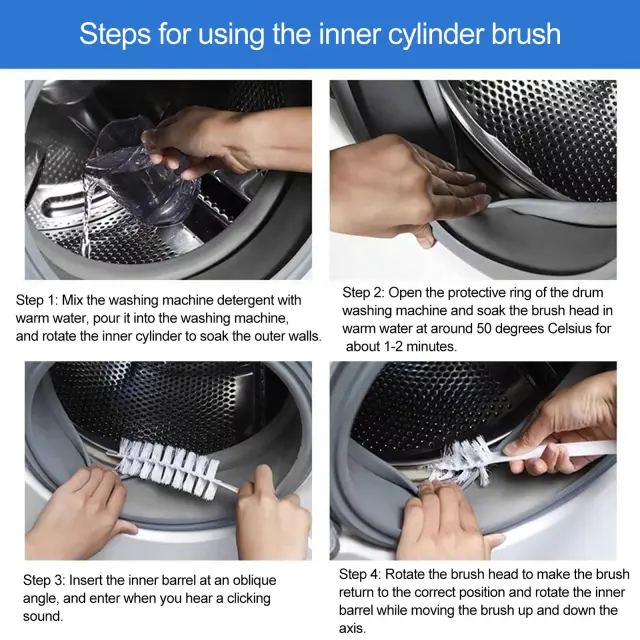 Steps for using the inner cylinder brush

Step 1: Mix the washing machine detergent with warm water, pour it into the washing machine, and rotate the inner cylinder to soak the outer walls.

Step 2: Open the protective ring of the drum washing machine and soak the brush head in warm water at around 50 degrees Celsius for about 1-2 minutes.

Step 3: Insert the inner barrel at an oblique angle, and enter when you hear a clicking sound.

Step 4: Rotate the brush head to make the brush return to the correct position and rotate the inner barrel while moving the brush up and down the axis.