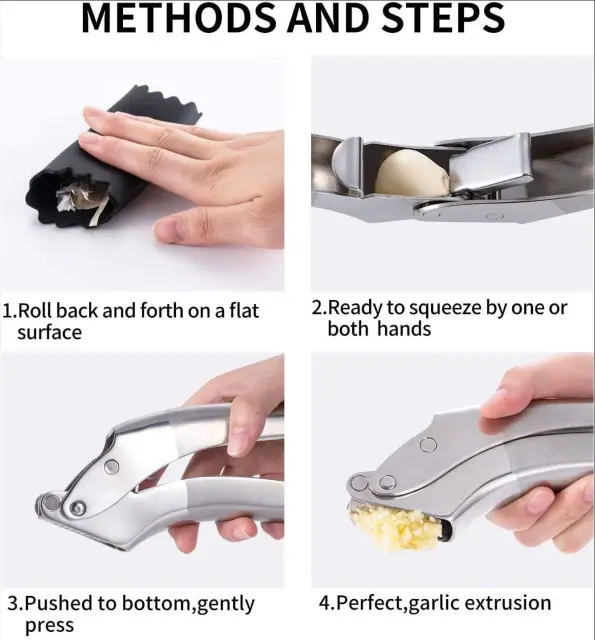 METHODS AND STEPS

1.Roll back and forth on a flat surface

2.Ready to squeeze by one or both hands

3.Pushed to bottom,gently press

4.Perfect,garlic extrusion