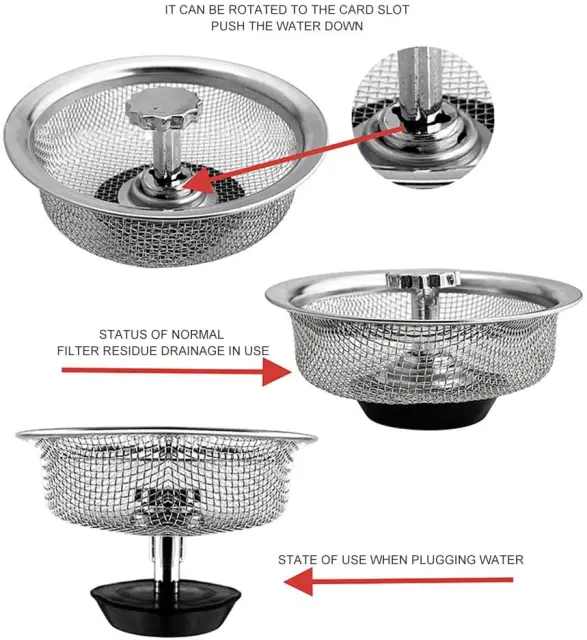 IT CAN BE ROTATED TO THE CARD SLOT
PUSH THE WATER DOWN

STATUS OF NORMAL
FILTER RESIDUE DRAINAGE IN USE

STATE OF USE WHEN PLUGGING WATER