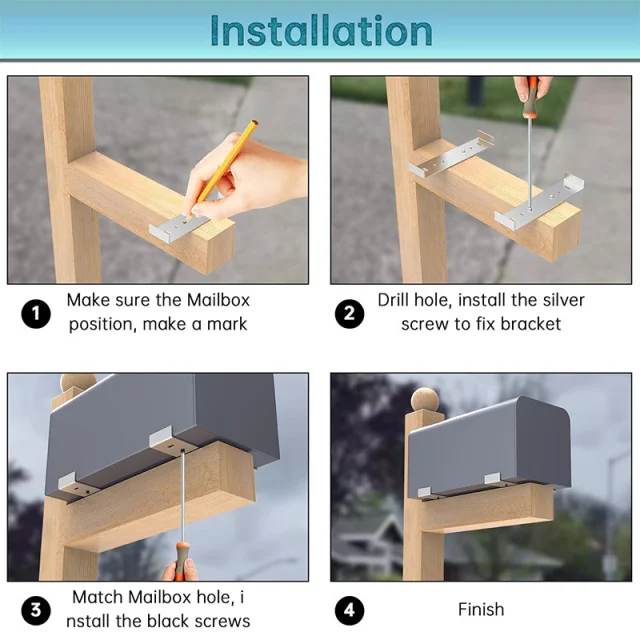 Installation

1 Make sure the Mailbox position, make a mark

2 Drill hole, install the silver screw to fix bracket

3 Match Mailbox hole, i nstall the black screws

4 Finish