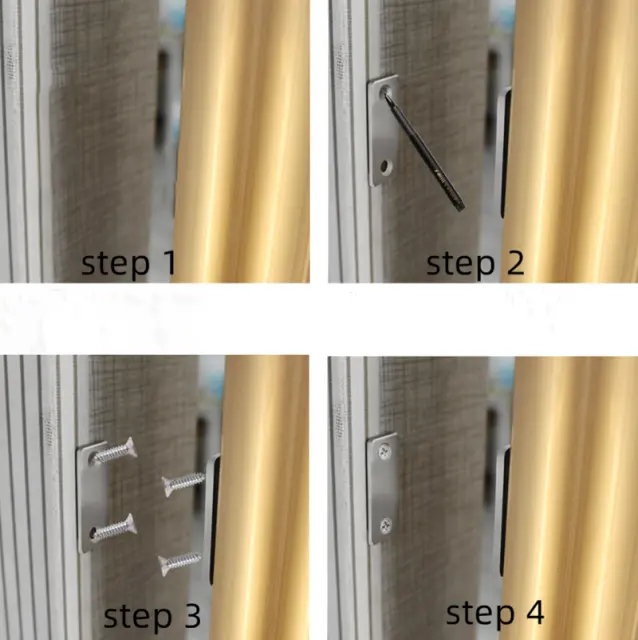 step 1

step 2

step 3

step 4