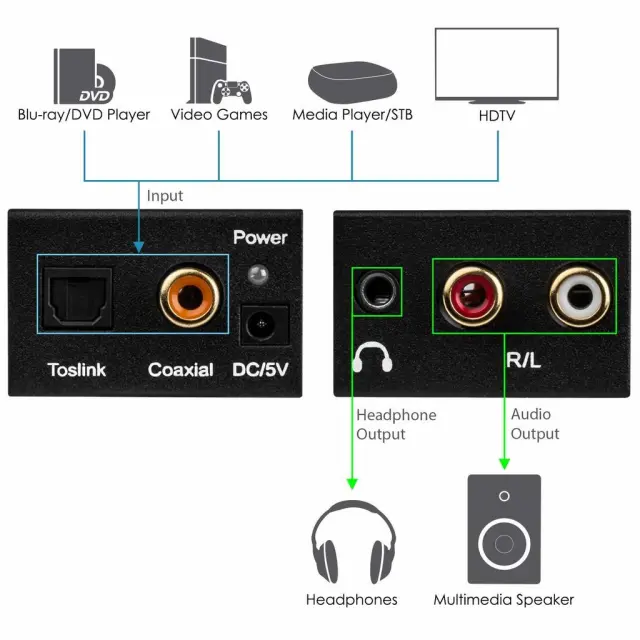 DVD
Blu-ray/DVD Player
Video Games
Media Player/STB
HDTV

Input

Power
Toslink
Coaxial
DC/5V

R/L

Headphone Output
Audio Output

Headphones
Multimedia Speaker