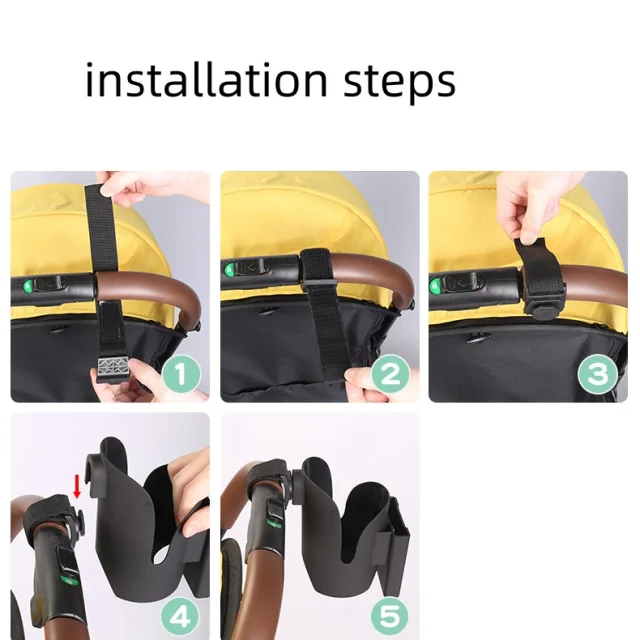 installation steps

1

2

3

4

5