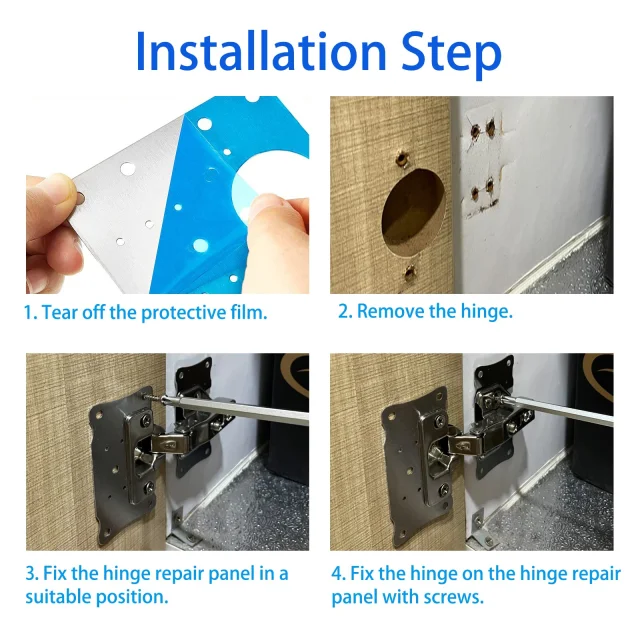 Installation Step

1. Tear off the protective film.

2. Remove the hinge.

3. Fix the hinge repair panel in a suitable position.

4. Fix the hinge on the hinge repair panel with screws.