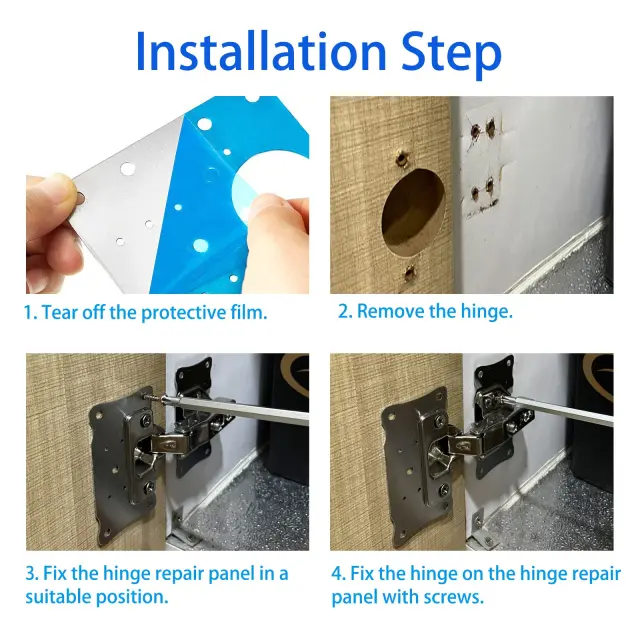 Installation Step

1. Tear off the protective film.

2. Remove the hinge.

3. Fix the hinge repair panel in a suitable position.

4. Fix the hinge on the hinge repair panel with screws.