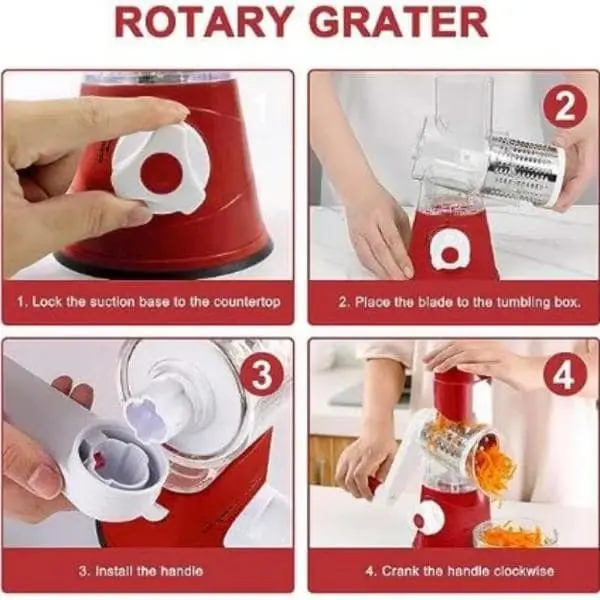 ROTARY GRATER

1. Lock the suction base to the countertop

2

2. Place the blade to the tumbling box.

3

3. Install the handle

4

4. Crank the handle clockwise