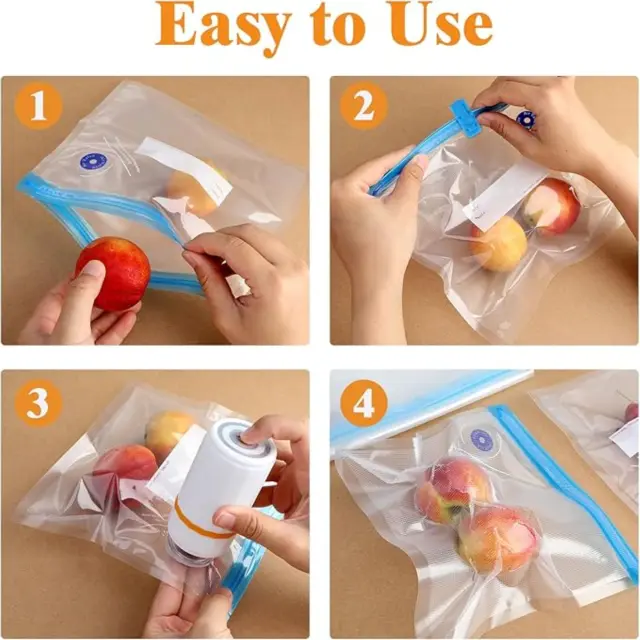 Easy to Use

1

2

3

4