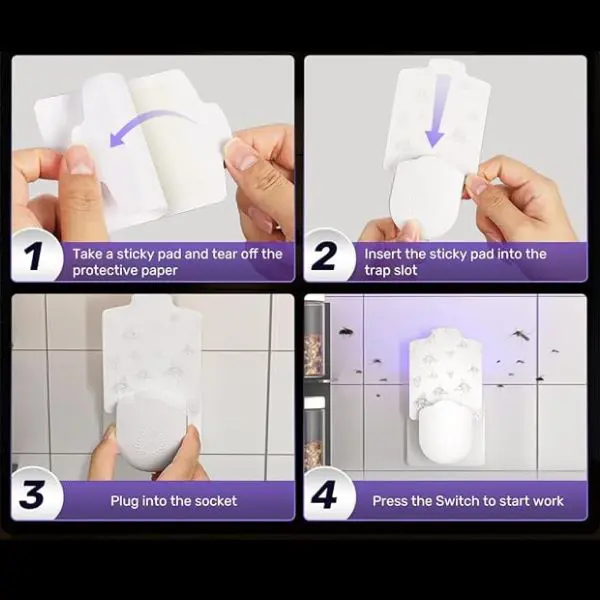 1 Take a sticky pad and tear off the protective paper

2 Insert the sticky pad into the trap slot

3 Plug into the socket

4 Press the Switch to start work