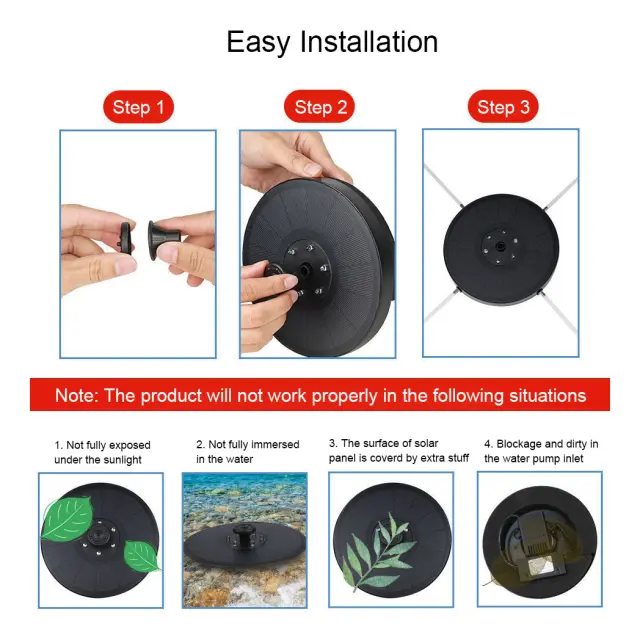 Easy Installation

Step 1

Step 2

Step 3

Note: The product will not work properly in the following situations

1. Not fully exposed under the sunlight

2. Not fully immersed in the water

3. The surface of solar panel is coverd by extra stuff

4. Blockage and dirty in the water pump inlet