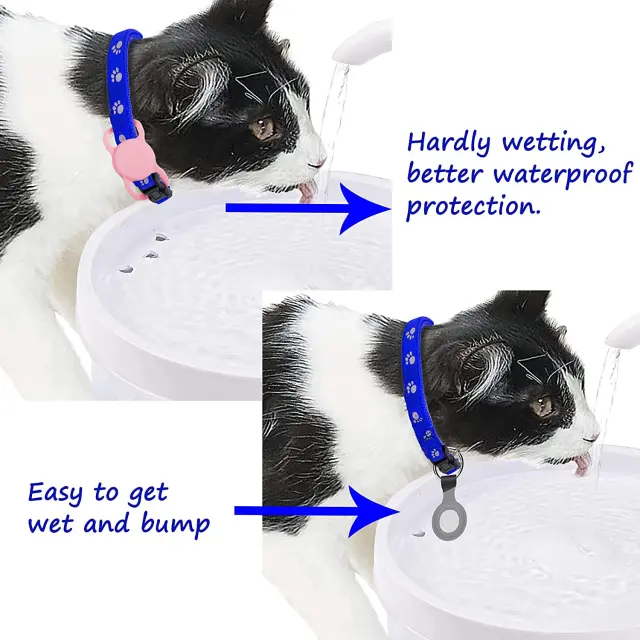 Hardly wetting, better waterproof protection.

Easy to get wet and bump