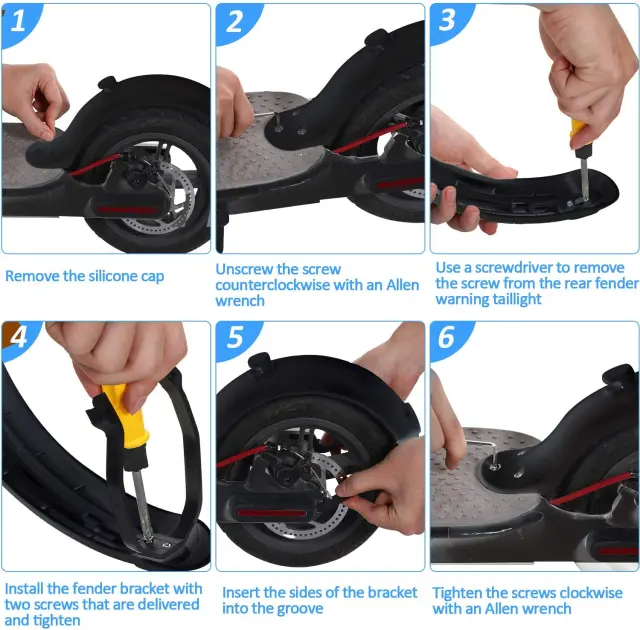 1

Remove the silicone cap

2

Unscrew the screw counterclockwise with an Allen wrench

3

Use a screwdriver to remove the screw from the rear fender warning taillight

4

Install the fender bracket with two screws that are delivered and tighten

5

Insert the sides of the bracket into the groove

6

Tighten the screws clockwise with an Allen wrench