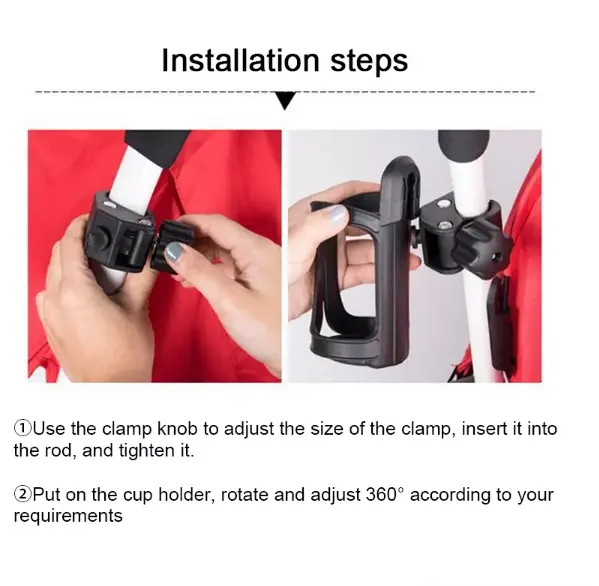 Installation steps

①Use the clamp knob to adjust the size of the clamp, insert it into the rod, and tighten it.

②Put on the cup holder, rotate and adjust 360° according to your requirements