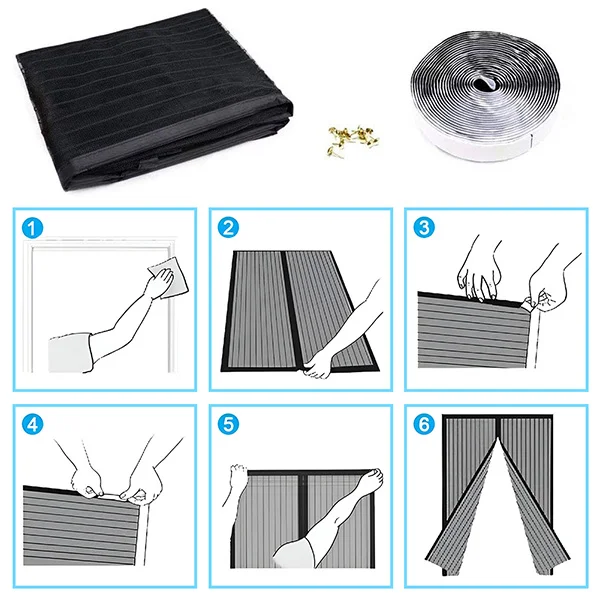 1
2
3
4
5
6