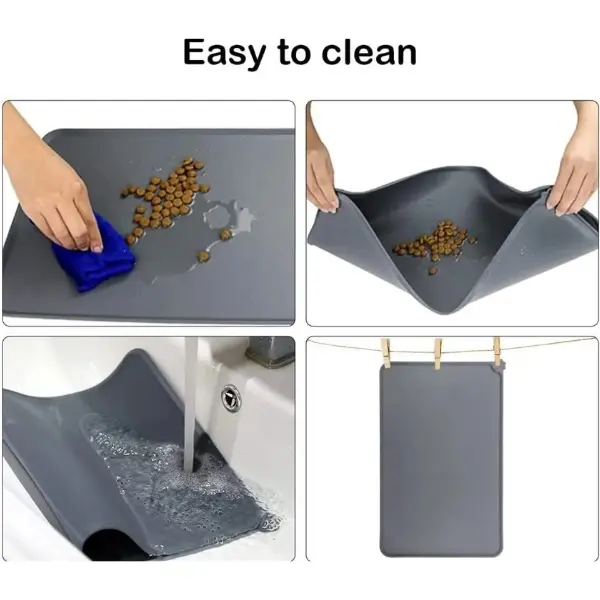 Easy to clean