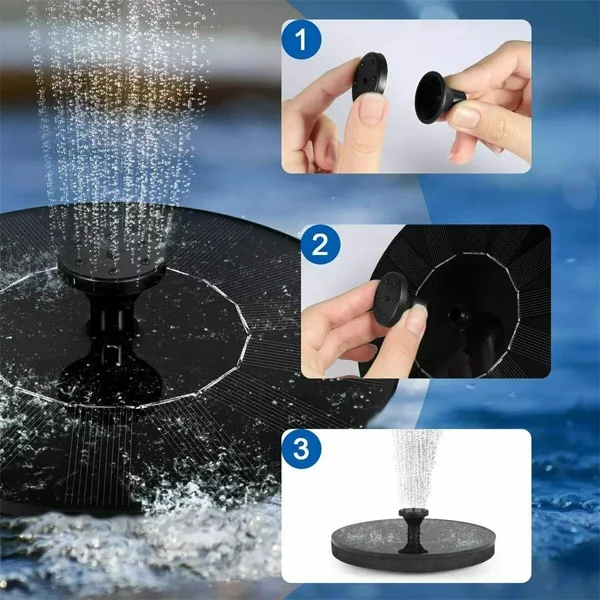 1

2

3