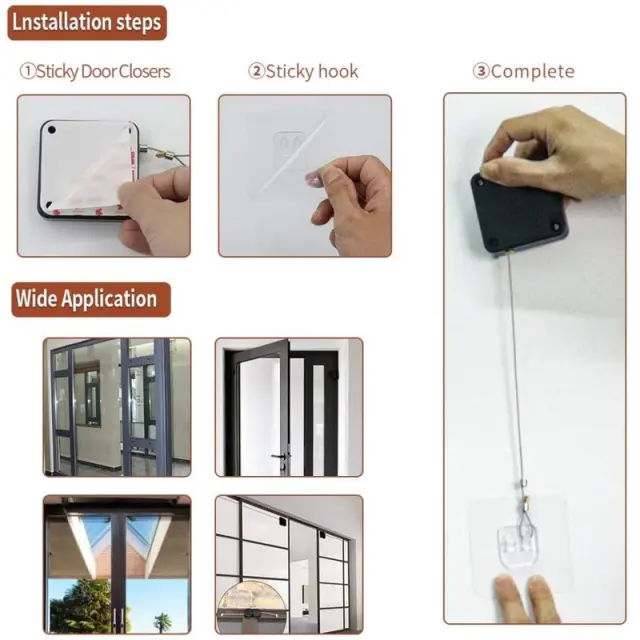 Lnstallation steps

①Sticky Door Closers

②Sticky hook

③Complete

Wide Application