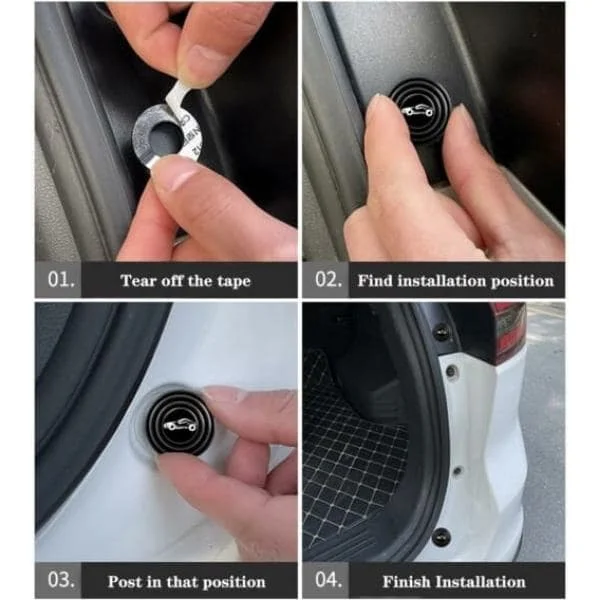 01. Tear off the tape

02. Find installation position

03. Post in that position

04. Finish Installation