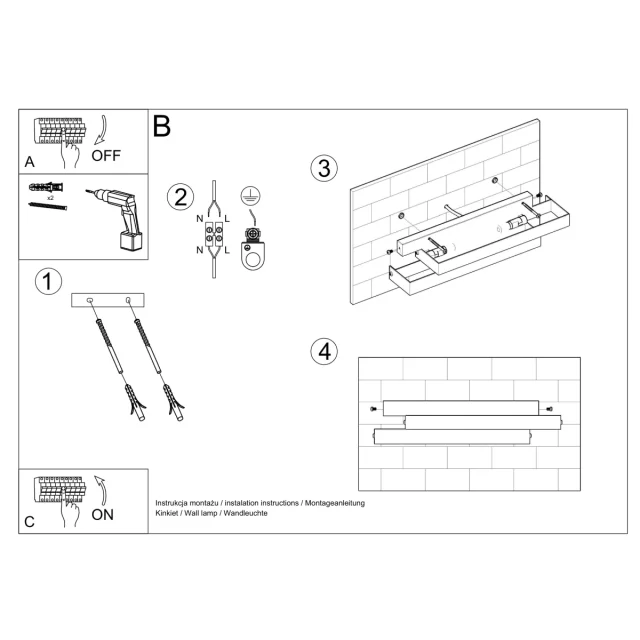 A
OFF

x2

B

1

2
N L
N L

3

4

C
ON

Instrukcja montażu / instalation instructions / Montageanleitung
Kinkiet / Wall lamp / Wandleuchte