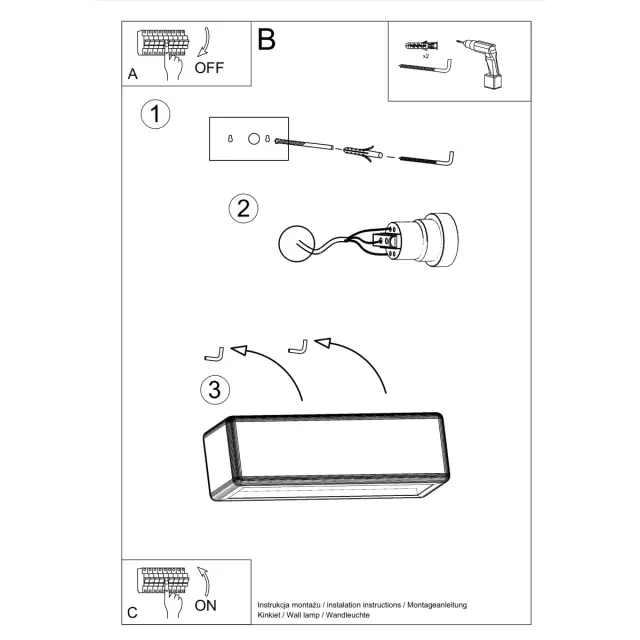 A
OFF
B
x2
1
2
3
C
ON
Instrukcja montażu / instalation instructions / Montageanleitung
Kinkiet / Wall lamp / Wandleuchte