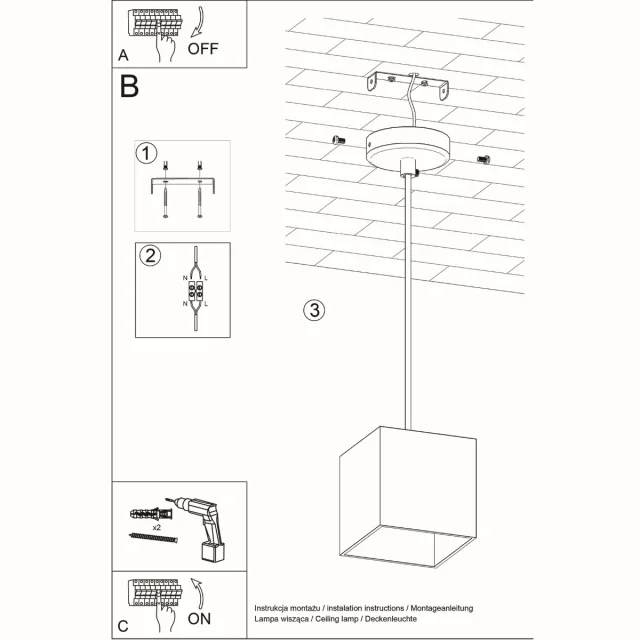 A
OFF

B

1

2
N L
N L

3

x2

C
ON

Instrukcja montażu / instalation instructions / Montageanleitung
Lampa wisząca / Ceiling lamp / Deckenleuchte