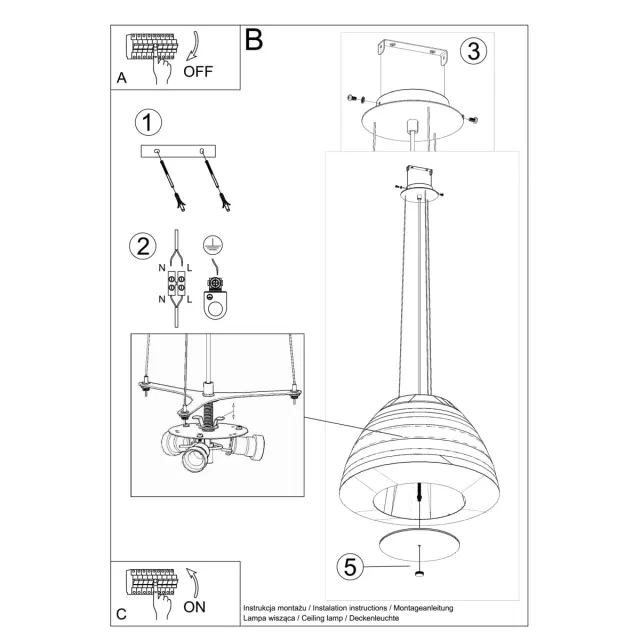 A
OFF

B

3

1

2

N L
N L

5

C
ON

Instrukcja montażu / Instalation instructions / Montageanleitung
Lampa wisząca / Ceiling lamp / Deckenleuchte