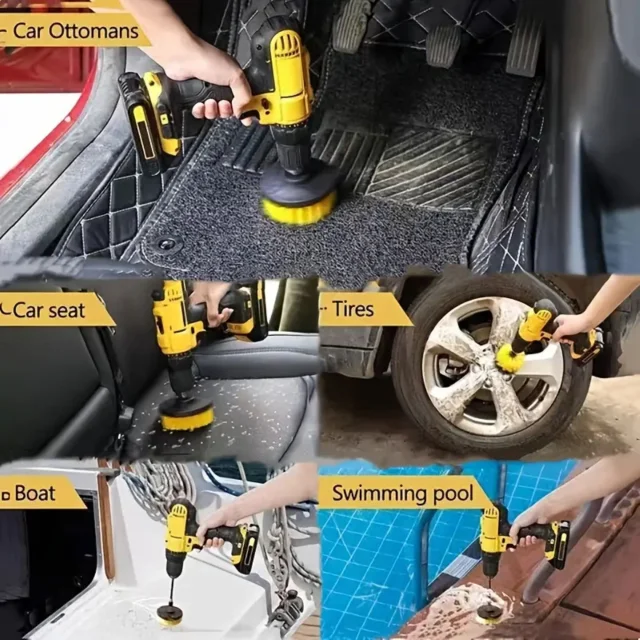 Car Ottomans

Car seat

Tires

Boat

Swimming pool