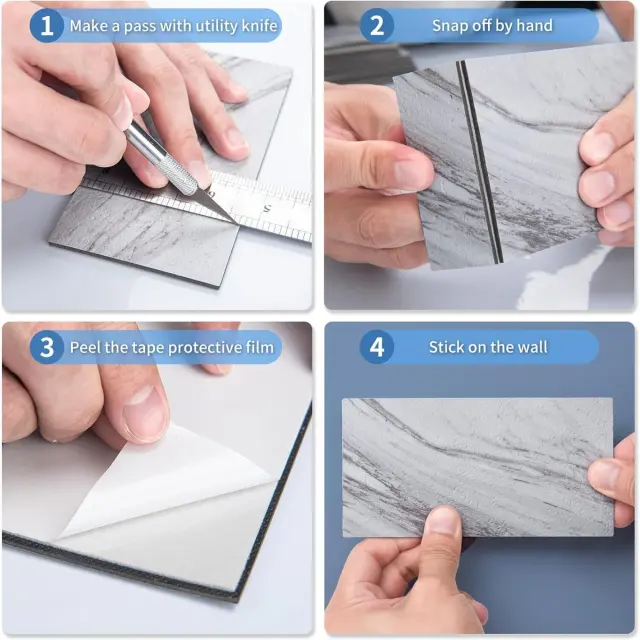 1 Make a pass with utility knife

2 Snap off by hand

3 Peel the tape protective film

4 Stick on the wall